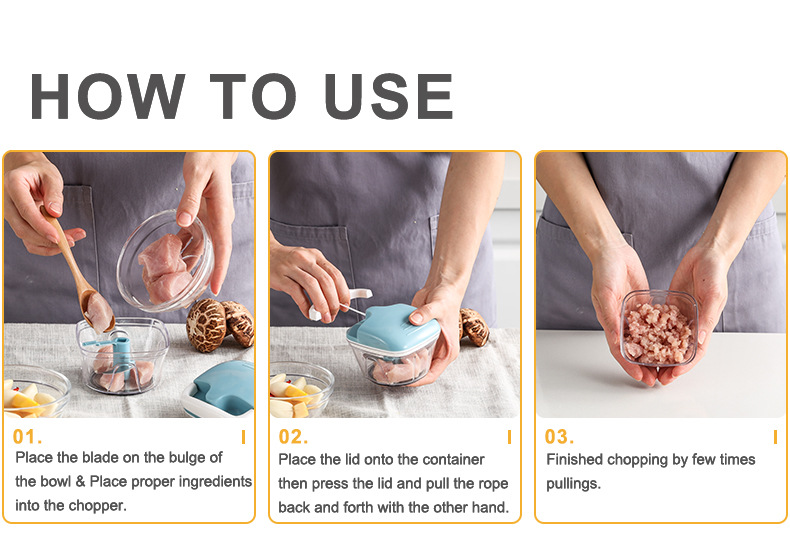 HOW TO USE

01.

Place the blade on the bulge of the bowl & Place proper ingredients into the chopper.

02.

Place the lid onto the container then press the lid and pull the rope back and forth with the other hand.

03.

Finished chopping by few times pullings.